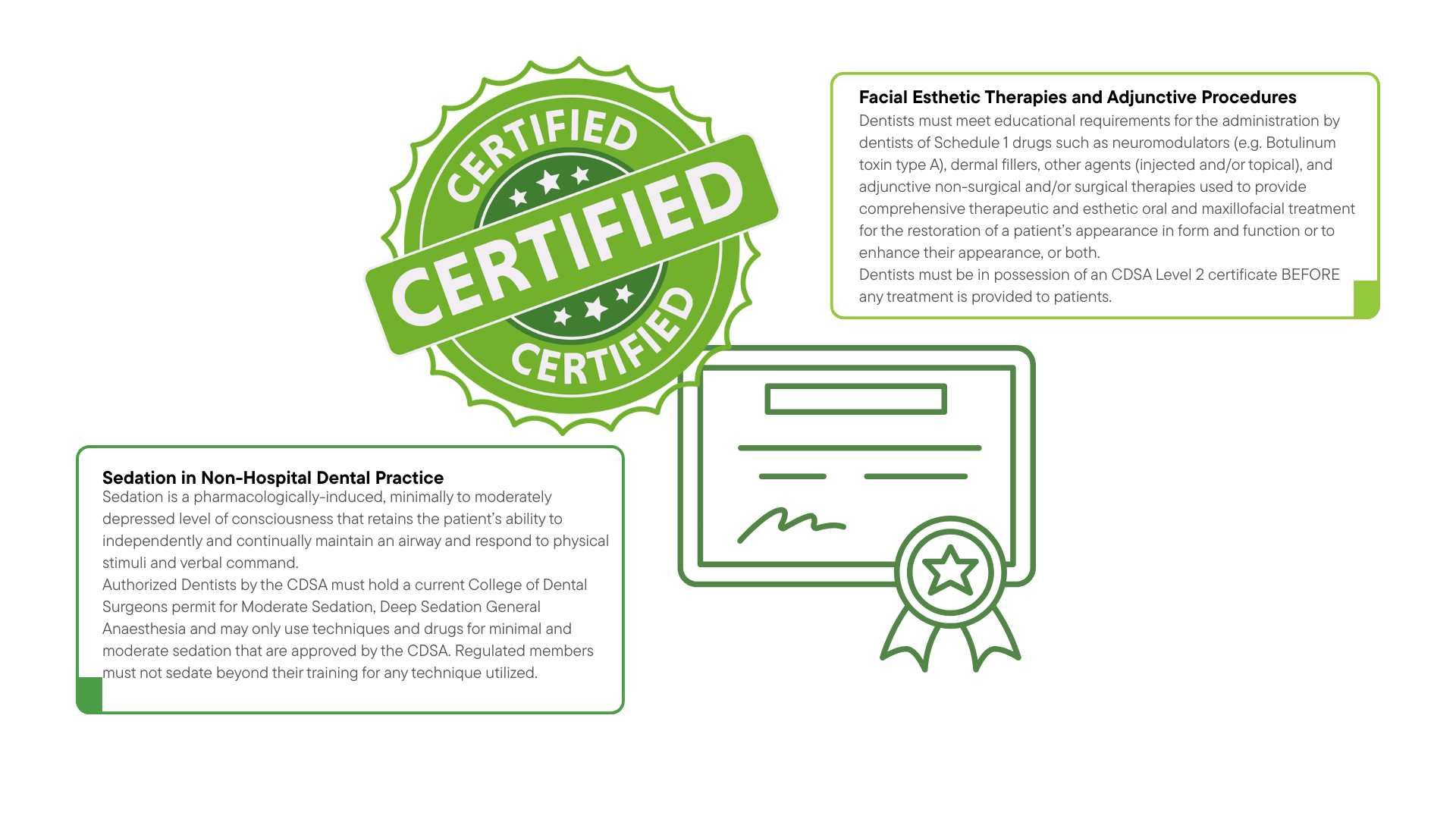 CERTIFIED
CERTIFIED
CERTIFIED

Facial Esthetic Therapies and Adjunctive Procedures
Dentists must meet educational requirements for the administration by dentists of Schedule 1 drugs such as neuromodulators (e.g. Botulinum toxin type A), dermal fillers, other agents (injected and/or topical), and adjunctive non-surgical and/or surgical therapies used to provide comprehensive therapeutic and esthetic oral and maxillofacial treatment for the restoration of a patient's appearance in form and function or to enhance their appearance, or both.
Dentists must be in possession of an CDSA Level 2 certificate BEFORE any treatment is provided to patients.

Sedation in Non-Hospital Dental Practice
Sedation is a pharmacologically-induced, minimally to moderately depressed level of consciousness that retains the patient's ability to independently and continually maintain an airway and respond to physical stimuli and verbal command.
Authorized Dentists by the CDSA must hold a current College of Dental Surgeons permit for Moderate Sedation, Deep Sedation General Anaesthesia and may only use techniques and drugs for minimal and moderate sedation that are approved by the CDSA. Regulated members must not sedate beyond their training for any technique utilized.